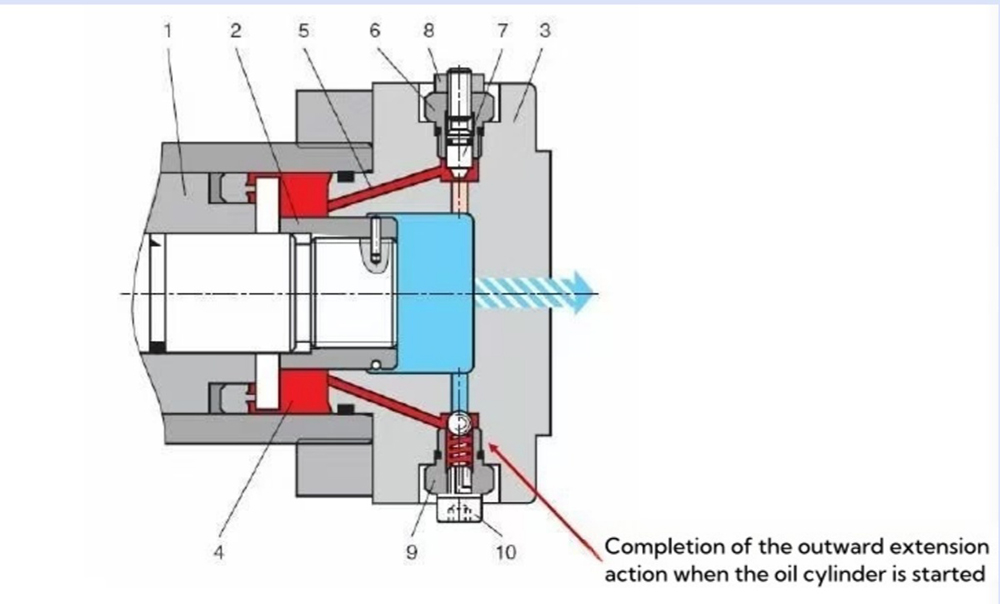 1 2 5 6 8 7 3

4 9 10

Completion of the outward extension action when the oil cylinder is started